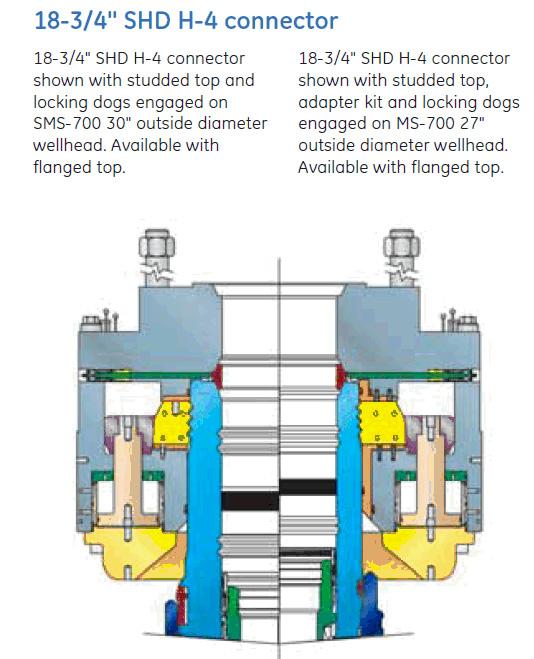 18-3/4" SHD H-4 connector

18-3/4" SHD H-4 connector shown with studded top and locking dogs engaged on SMS-700 30" outside diameter wellhead. Available with flanged top.

18-3/4" SHD H-4 connector shown with studded top, adapter kit and locking dogs engaged on MS-700 27" outside diameter wellhead. Available with flanged top.